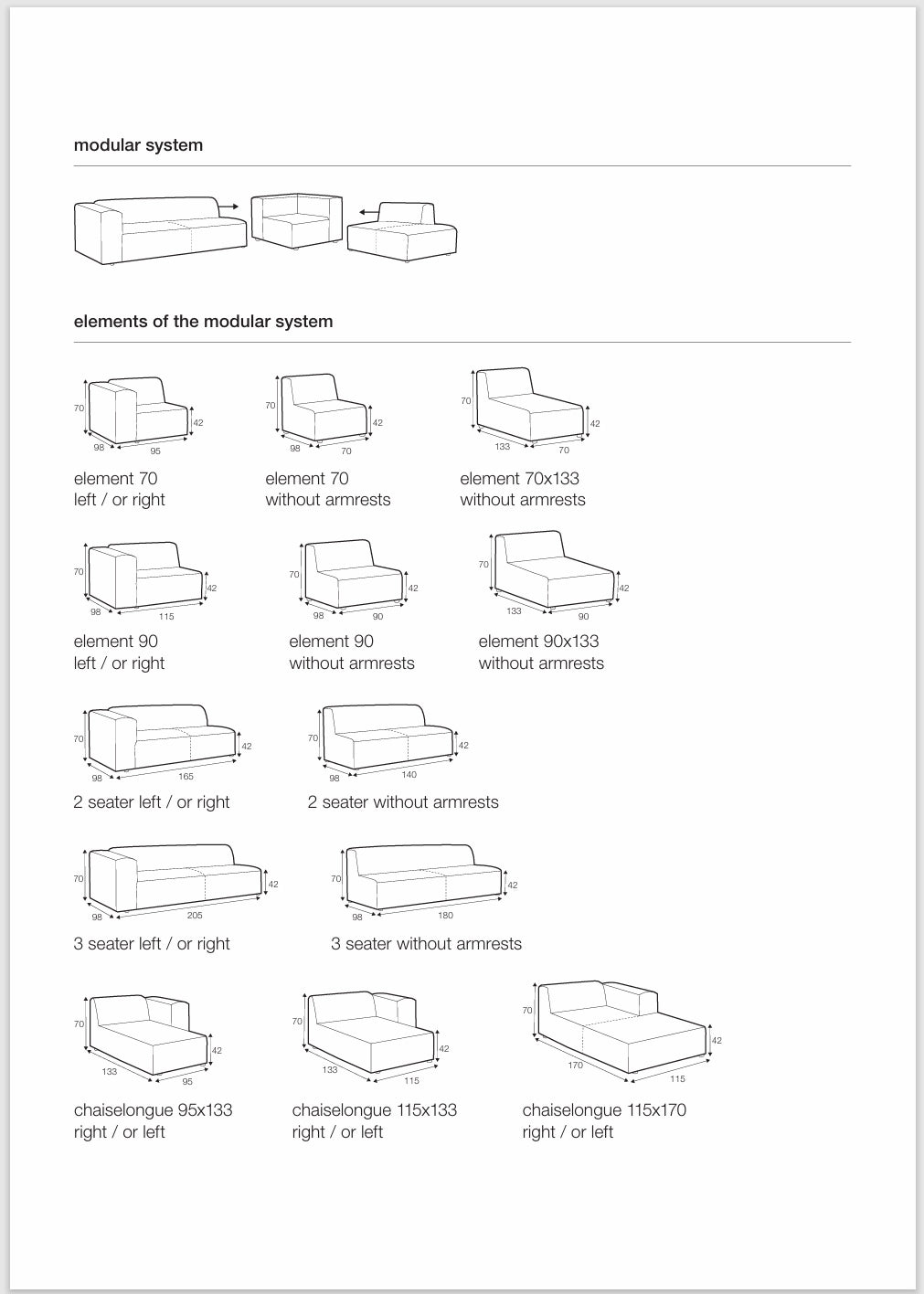 modular system

elements of the modular system

70
42
98
95
element 70
left / or right

70
42
98
70
element 70
without armrests

70
42
133
70
element 70x133
without armrests

70
42
98
115
element 90
left / or right

70
42
98
90
element 90
without armrests

70
42
133
90
element 90x133
without armrests

70
42
98
165
2 seater left / or right

70
42
98
140
2 seater without armrests

70
42
98
205
3 seater left / or right

70
42
98
180
3 seater without armrests

70
42
133
95
chaiselongue 95x133
right / or left

70
42
133
115
chaiselongue 115x133
right / or left

70
42
170
115
chaiselongue 115x170
right / or left