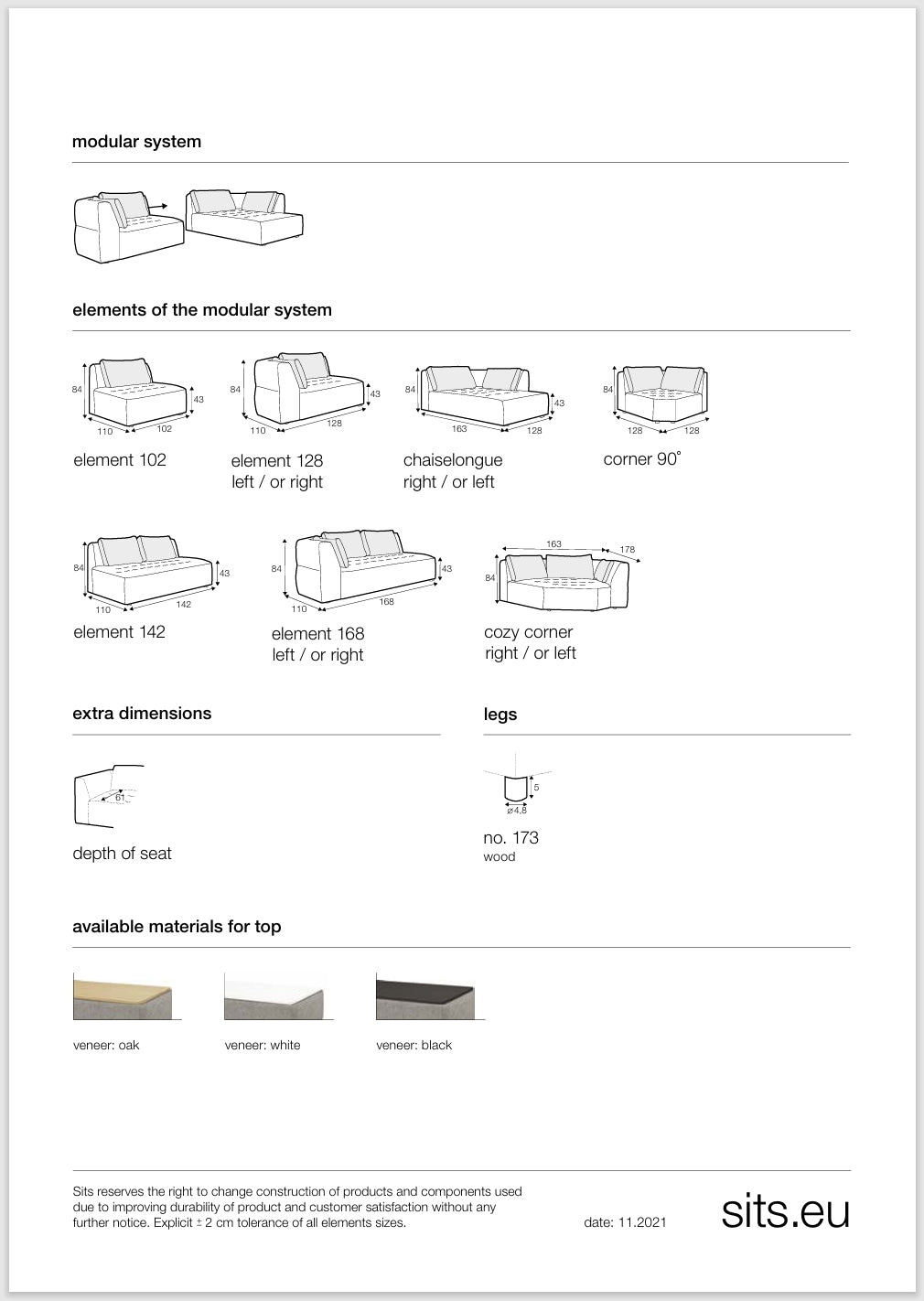 modular system

elements of the modular system

84
43
110
102
element 102

84
43
110
128
element 128
left / or right

84
43
163
128
chaiselongue
right / or left

84
128
128
corner 90˚

84
43
110
142
element 142

84
43
110
168
element 168
left / or right

163
178
84
cozy corner
right / or left

extra dimensions

61
depth of seat

legs

5
ø4,8
no. 173
wood

available materials for top

veneer: oak

veneer: white

veneer: black

Sits reserves the right to change construction of products and components used due to improving durability of product and customer satisfaction without any further notice. Explicit ± 2 cm tolerance of all elements sizes.

date: 11.2021

sits.eu