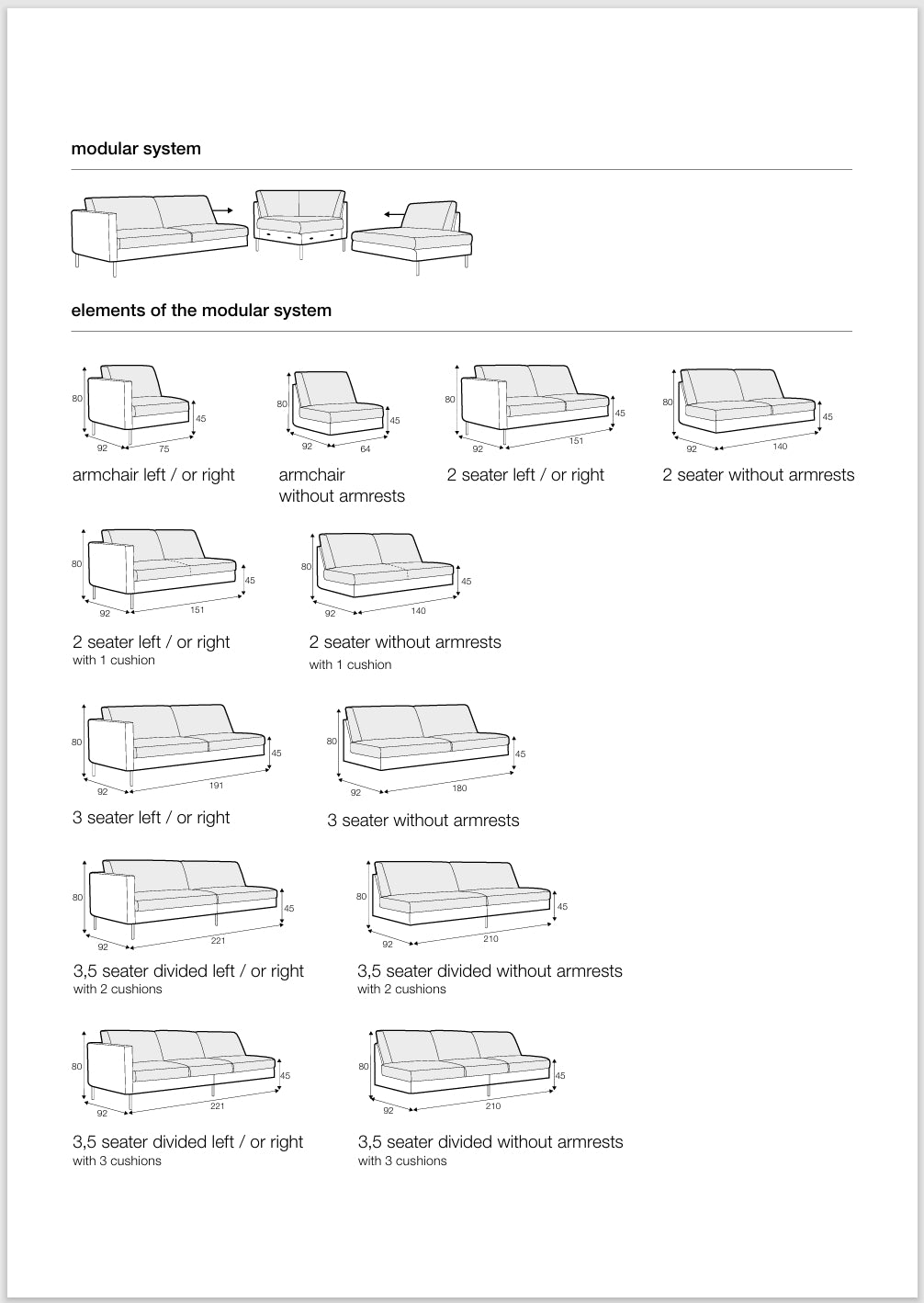 modular system

elements of the modular system

80
45
92
75
armchair left / or right

80
45
92
64
armchair without armrests

80
45
92
151
2 seater left / or right

80
45
92
140
2 seater without armrests

80
45
92
151
2 seater left / or right
with 1 cushion

80
45
92
140
2 seater without armrests
with 1 cushion

80
45
92
191
3 seater left / or right

80
45
92
180
3 seater without armrests

80
45
92
221
3,5 seater divided left / or right
with 2 cushions

80
45
92
210
3,5 seater divided without armrests
with 2 cushions

80
45
92
221
3,5 seater divided left / or right
with 3 cushions

80
45
92
210
3,5 seater divided without armrests
with 3 cushions