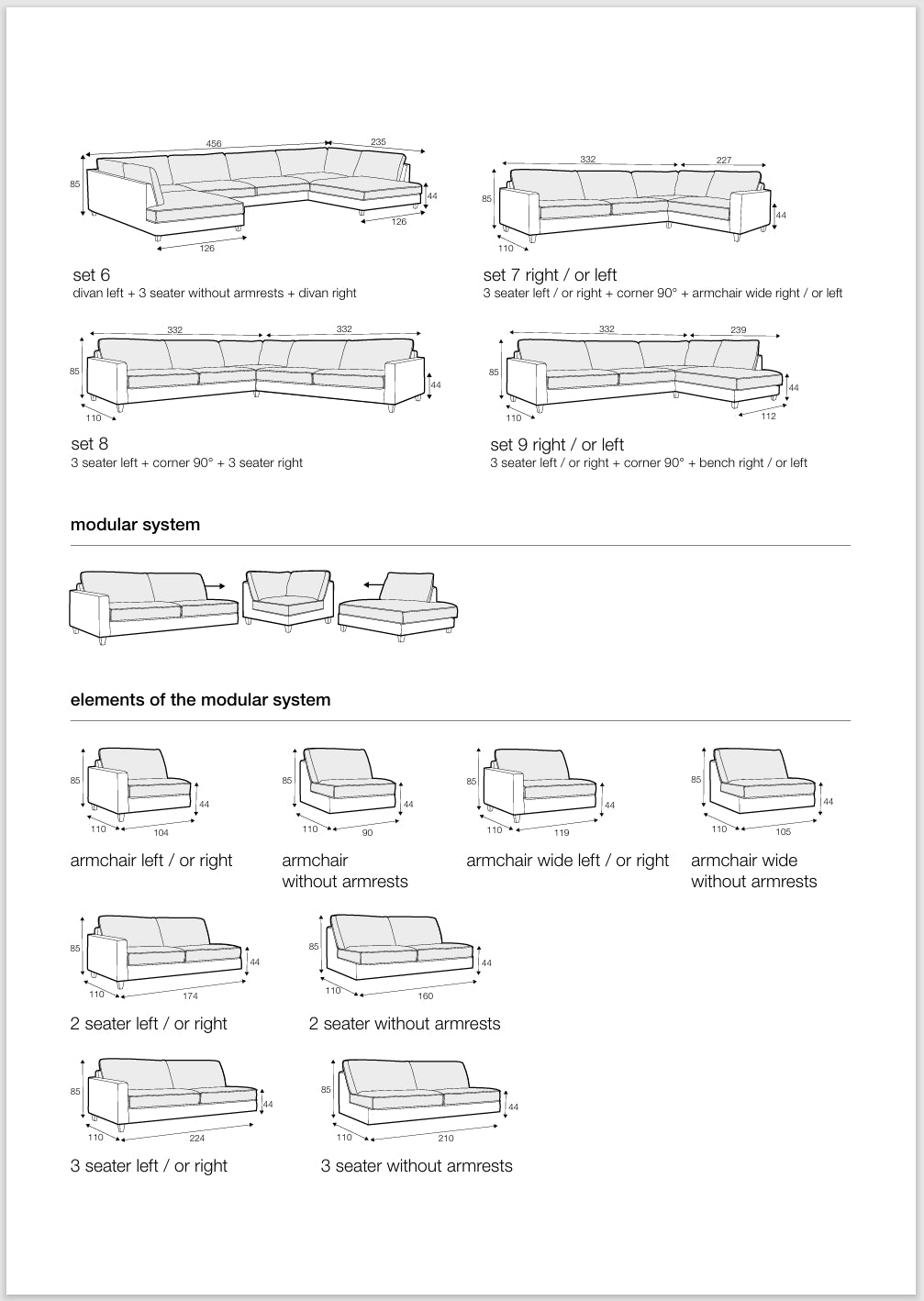 456
235
85
44
126
126

set 6
divan left + 3 seater without armrests + divan right

332
227
85
44
110

set 7 right / or left
3 seater left / or right + corner 90° + armchair wide right / or left

332
332
85
44
110

set 8
3 seater left + corner 90° + 3 seater right

332
239
85
44
110
112

set 9 right / or left
3 seater left / or right + corner 90° + bench right / or left

modular system

elements of the modular system

85
44
110
104

armchair left / or right

85
44
110
90

armchair without armrests

85
44
110
119

armchair wide left / or right

85
44
110
105

armchair wide without armrests

85
44
110
174

2 seater left / or right

85
44
110
160

2 seater without armrests

85
44
110
224

3 seater left / or right

85
44
110
210

3 seater without armrests