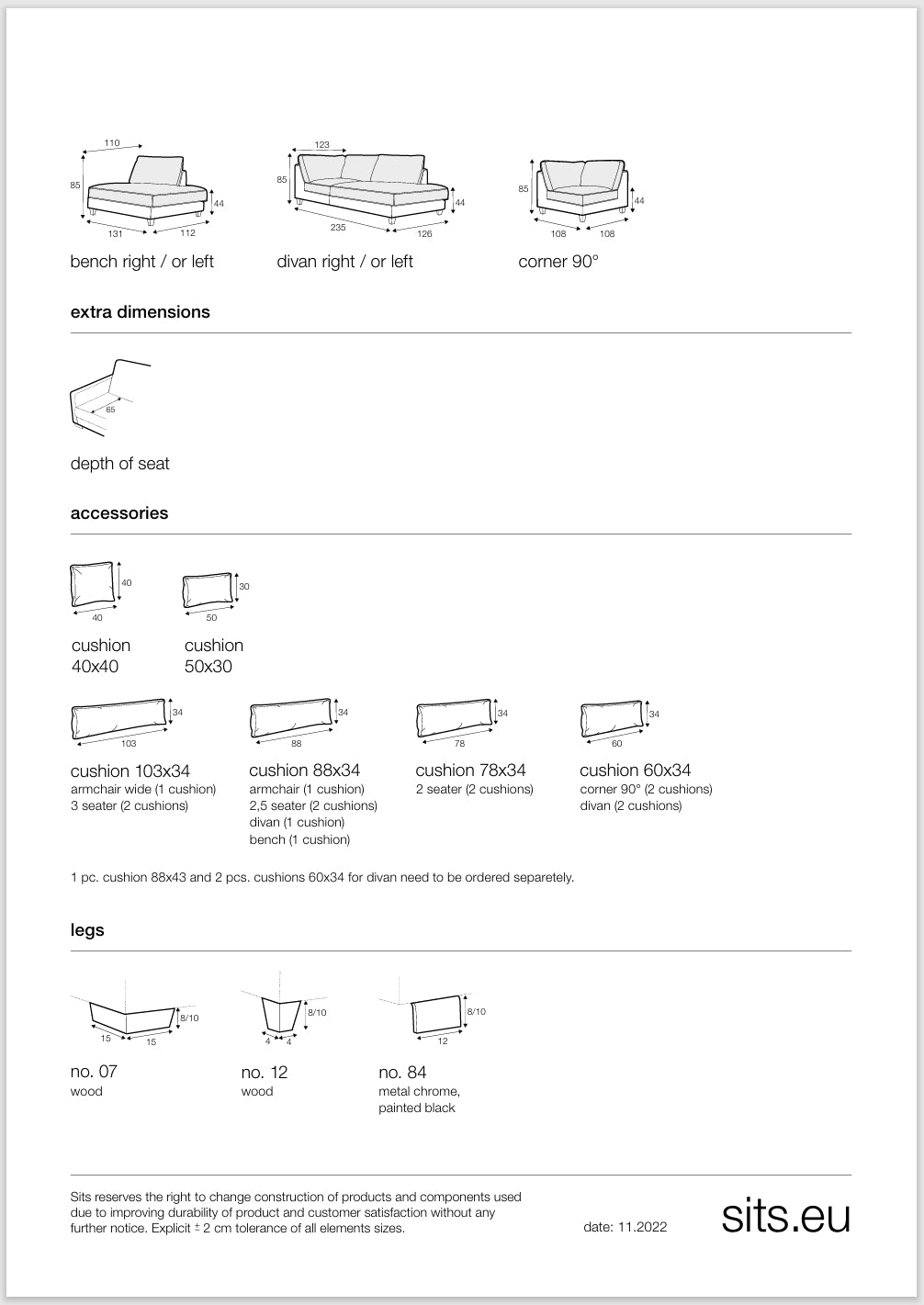 110
85
44
131
112
bench right / or left

123
85
44
235
126
divan right / or left

85
44
108
108
corner 90°

extra dimensions

65
depth of seat

accessories

40
40
cushion 40x40

30
50
cushion 50x30

34
103
cushion 103x34
armchair wide (1 cushion)
3 seater (2 cushions)

34
88
cushion 88x34
armchair (1 cushion)
2,5 seater (2 cushions)
divan (1 cushion)
bench (1 cushion)

34
78
cushion 78x34
2 seater (2 cushions)

34
60
cushion 60x34
corner 90° (2 cushions)
divan (2 cushions)

1 pc. cushion 88x43 and 2 pcs. cushions 60x34 for divan need to be ordered separetely.

legs

8/10
15
15
no. 07
wood

8/10
4
4
no. 12
wood

8/10
12
no. 84
metal chrome, painted black

Sits reserves the right to change construction of products and components used due to improving durability of product and customer satisfaction without any further notice. Explicit ± 2 cm tolerance of all elements sizes.

date: 11.2022

sits.eu