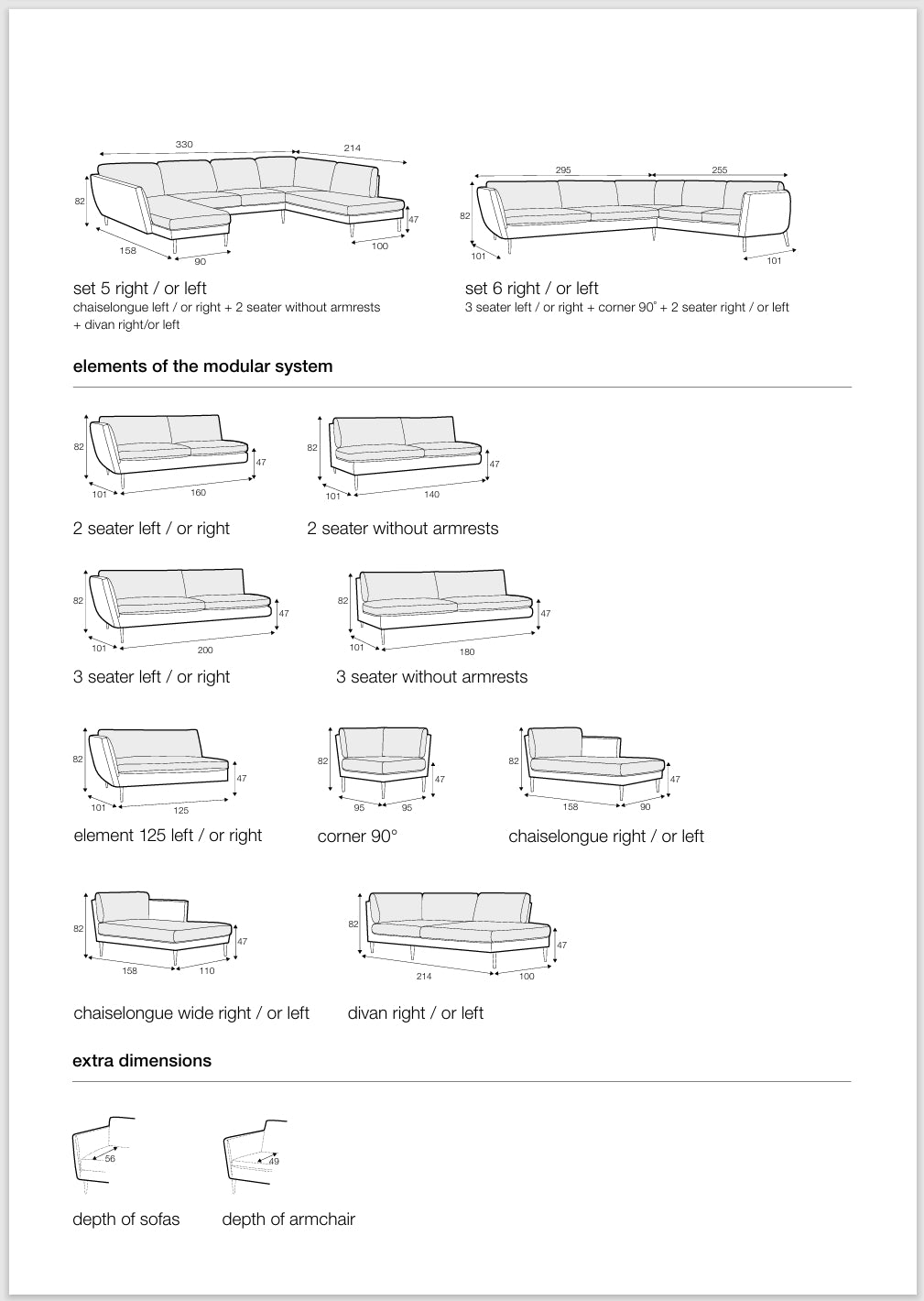 330
214
82
47
158
90
100

set 5 right / or left
chaiselongue left / or right + 2 seater without armrests + divan right/or left

295
255
82
101
101

set 6 right / or left
3 seater left / or right + corner 90° + 2 seater right / or left

elements of the modular system

82
47
101
160

2 seater left / or right

82
47
101
140

2 seater without armrests

82
47
101
200

3 seater left / or right

82
47
101
180

3 seater without armrests

82
47
101
125

element 125 left / or right

82
47
95
95

corner 90°

82
47
158
90

chaiselongue right / or left

82
47
158
110

chaiselongue wide right / or left

82
47
214
100

divan right / or left

extra dimensions

56

depth of sofas

49

depth of armchair